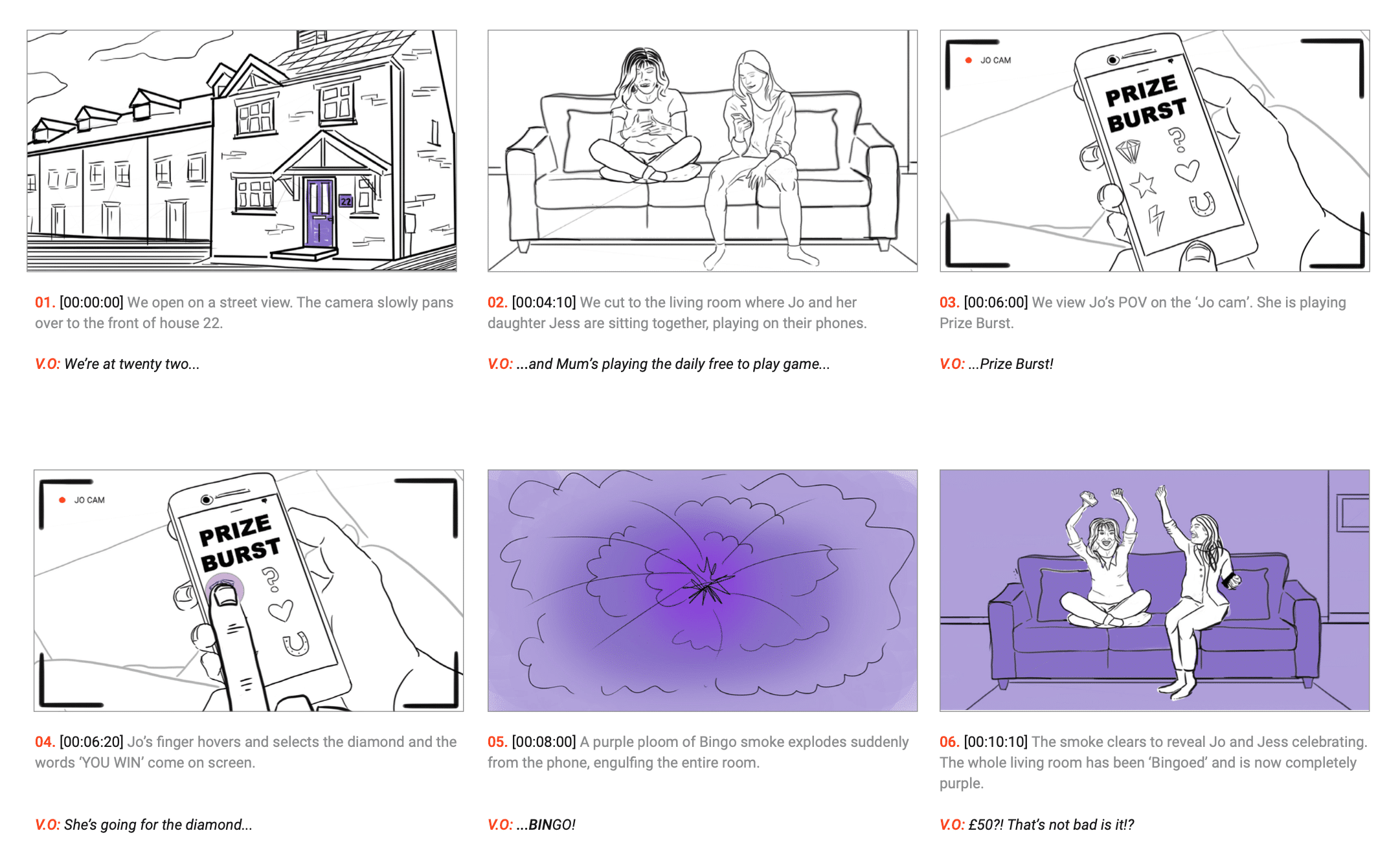 22

01. [00:00:00] We open on a street view. The camera slowly pans over to the front of house 22.

V.O: We're at twenty two...

02. [00:04:10] We cut to the living room where Jo and her daughter Jess are sitting together, playing on their phones.

V.O: ...and Mum's playing the daily free to play game...

JO CAM

PRIZE BURST

03. [00:06:00] We view Jo's POV on the 'Jo cam'. She is playing Prize Burst.

V.O: ...Prize Burst!

JO CAM

PRIZE BURST

04. [00:06:20] Jo's finger hovers and selects the diamond and the words 'YOU WIN' come on screen.

V.O: She's going for the diamond...

05. [00:08:00] A purple ploom of Bingo smoke explodes suddenly from the phone, engulfing the entire room.

V.O: ...BINGO!

06. [00:10:10] The smoke clears to reveal Jo and Jess celebrating. The whole living room has been 'Bingoed' and is now completely purple.

V.O: £50?! That's not bad is it!?